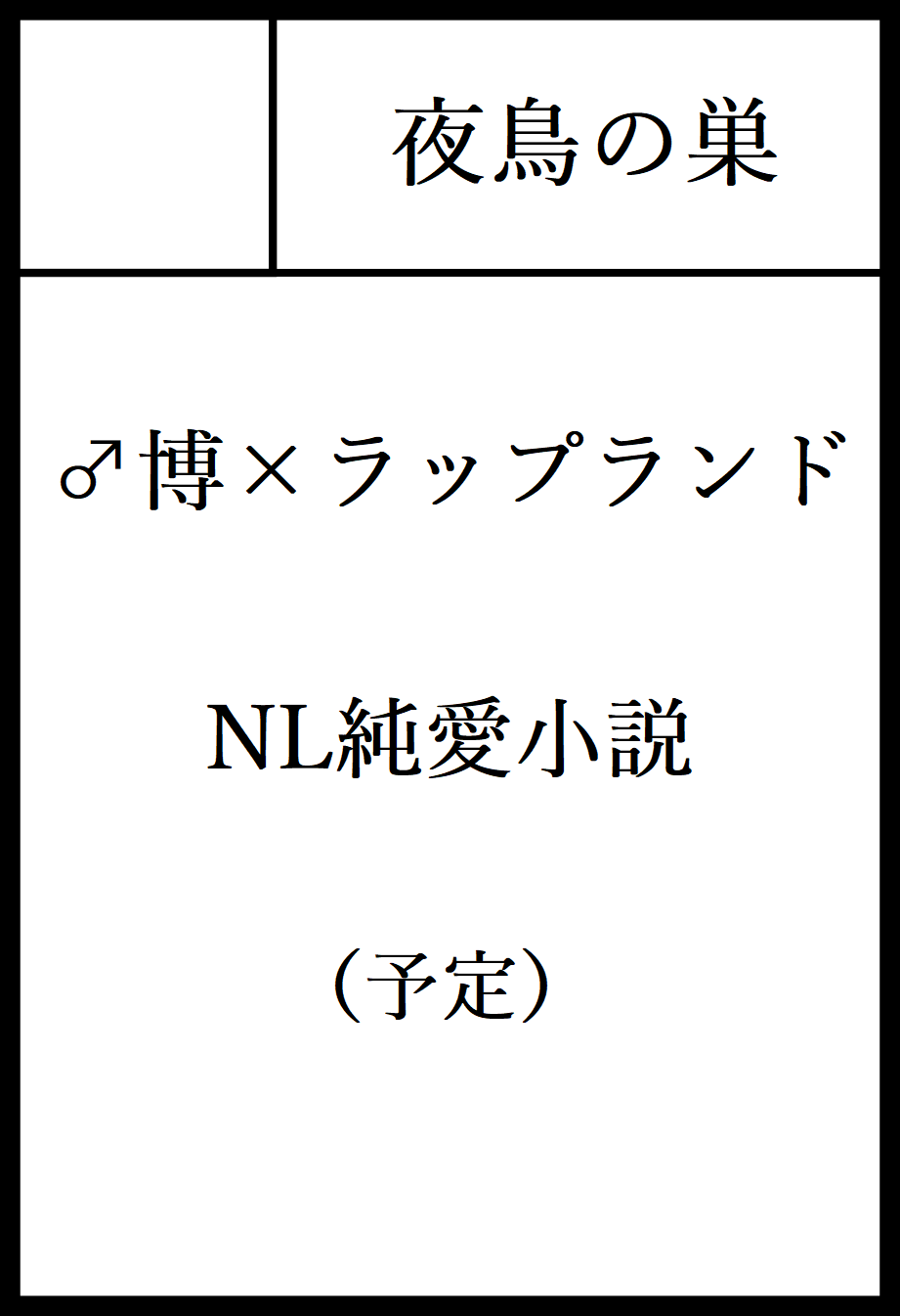 夜鳥の巣

♂博×ラップランド

NL純愛小説

（予定）